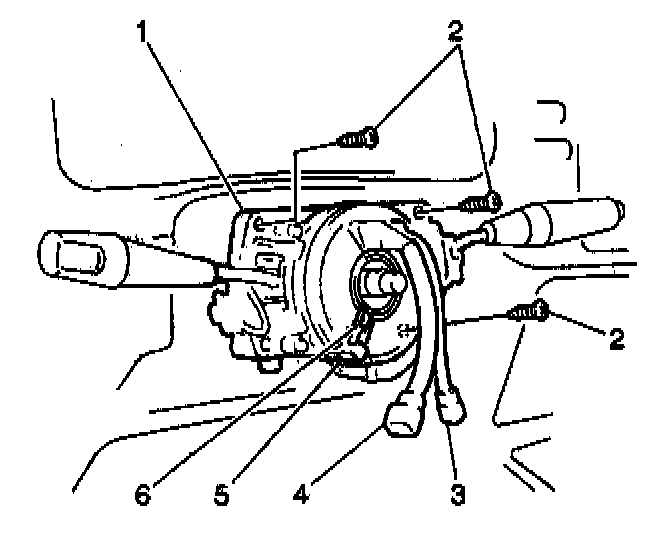 1
2
2
6
5
4
3