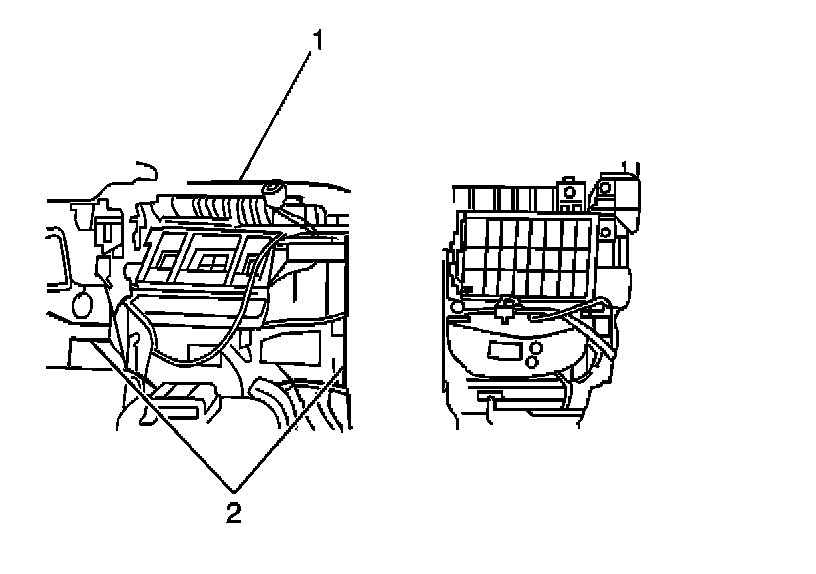 1

2