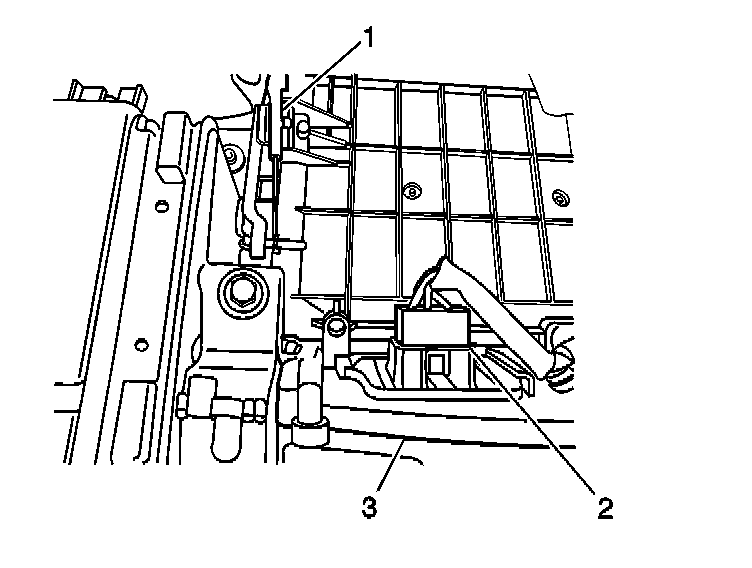 1
3
2