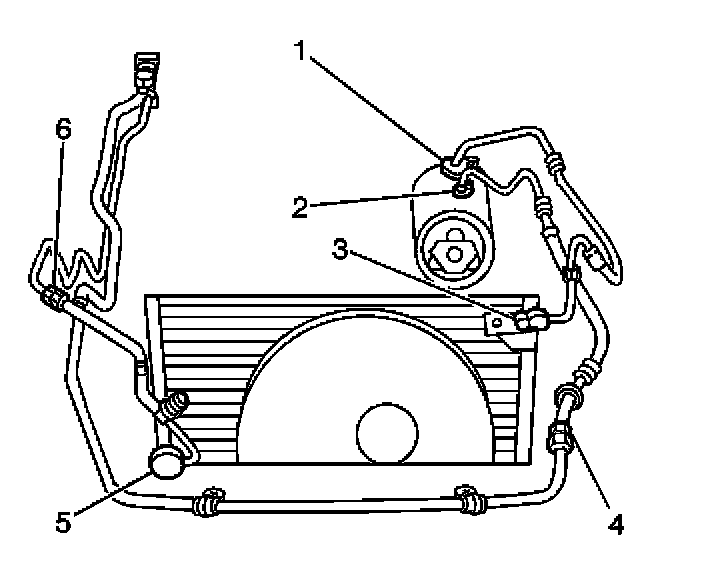 1
6
2
3
5
4