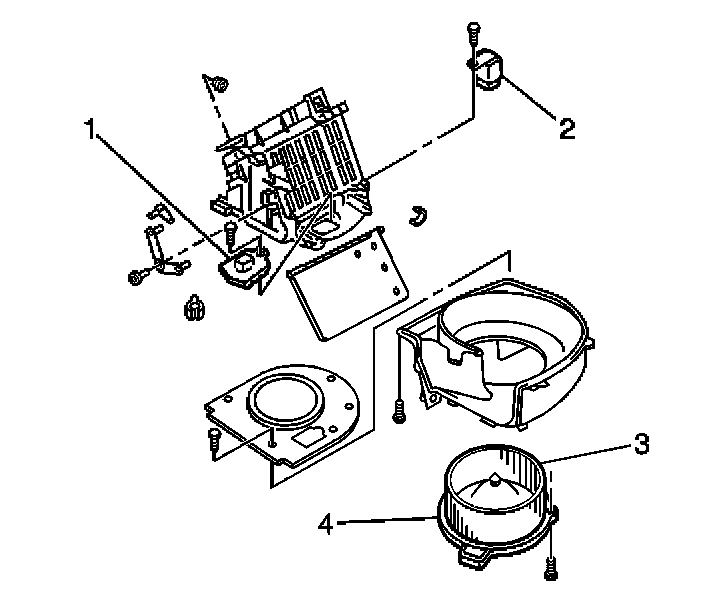 1
2
3
4