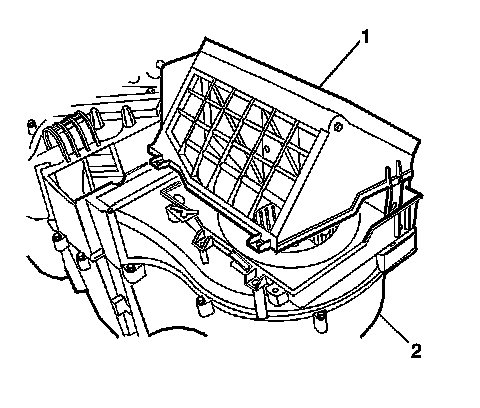 1
2