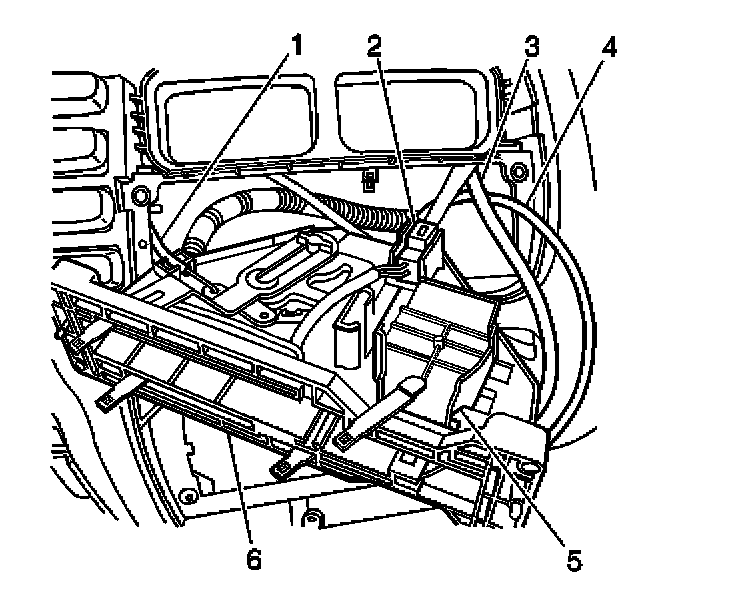 1
2
3
4
6
5