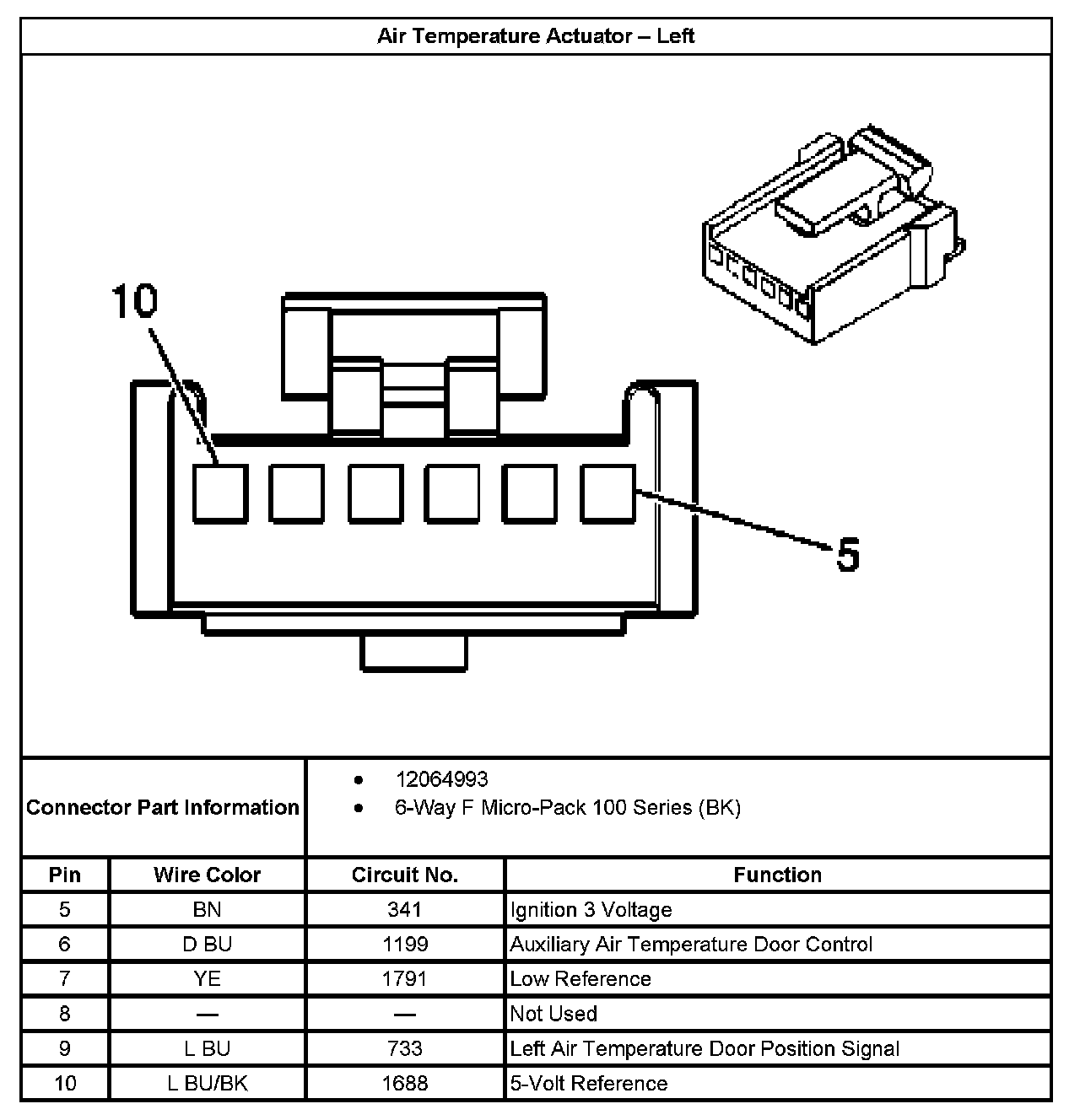 Air Temperature Actuator – Left

10

5

Connector Part Information
- 12064993
- 6-Way F Micro-Pack 100 Series (BK)

| Pin | Wire Color | Circuit No. | Function |
|---|---|---|---|
| 5 | BN | 341 | Ignition 3 Voltage |
| 6 | D BU | 1199 | Auxiliary Air Temperature Door Control |
| 7 | YE | 1791 | Low Reference |
| 8 | — | — | Not Used |
| 9 | L BU | 733 | Left Air Temperature Door Position Signal |
| 10 | L BU/BK | 1688 | 5-Volt Reference |