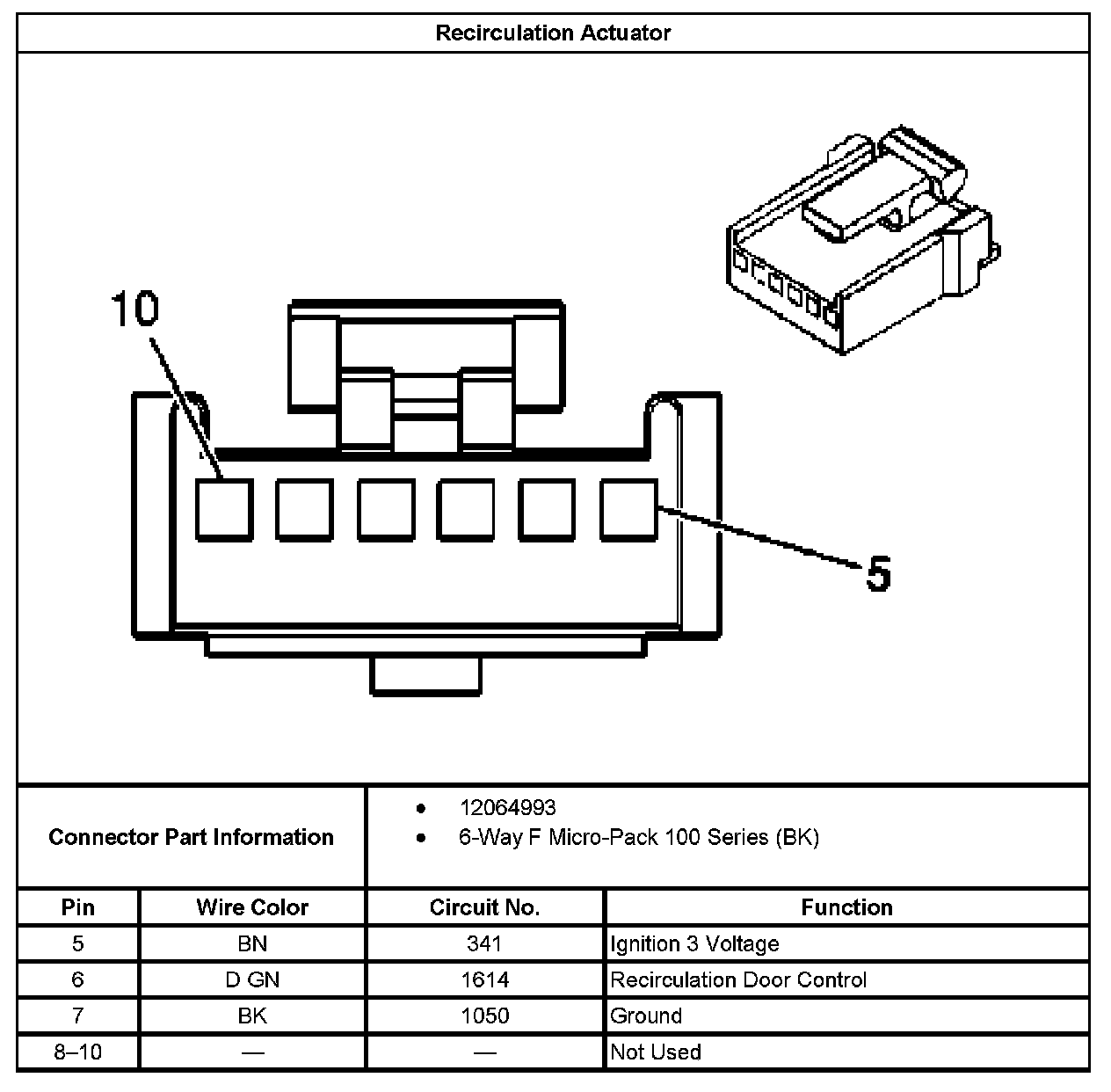 Recirculation Actuator

10

5

Connector Part Information

- 12064993
- 6-Way F Micro-Pack 100 Series (BK)

| Pin | Wire Color | Circuit No. | Function |
|---|---|---|---|
| 5 | BN | 341 | Ignition 3 Voltage |
| 6 | D GN | 1614 | Recirculation Door Control |
| 7 | BK | 1050 | Ground |
| 8–10 | — | — | Not Used |