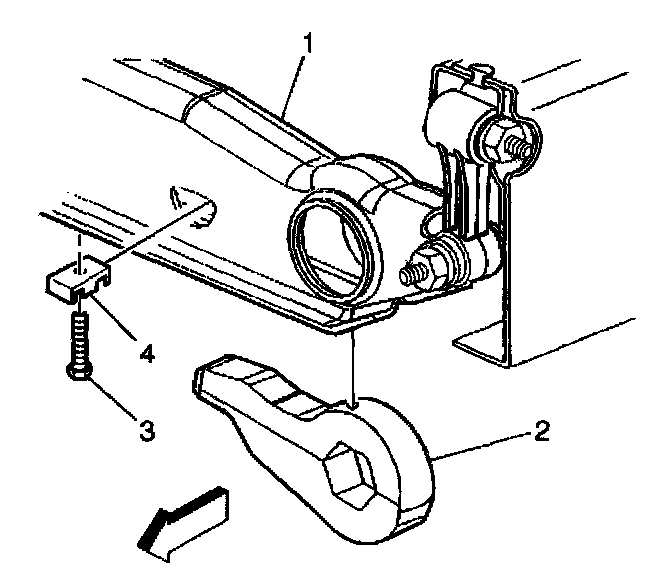 1
4
3
2