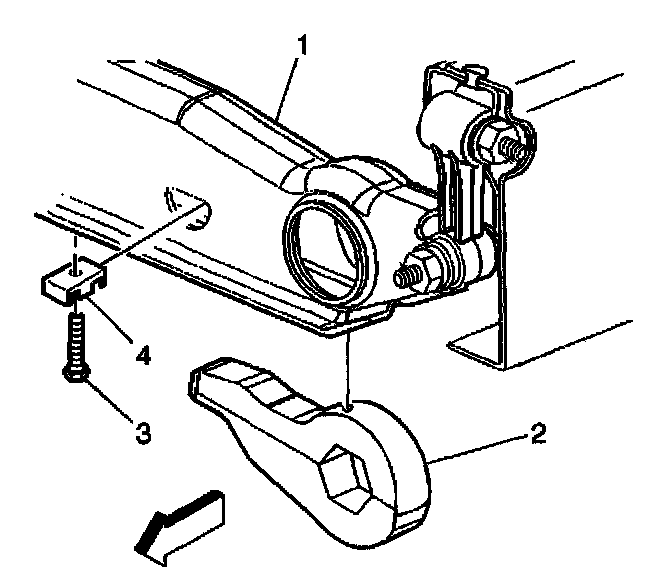 1
4
3
2