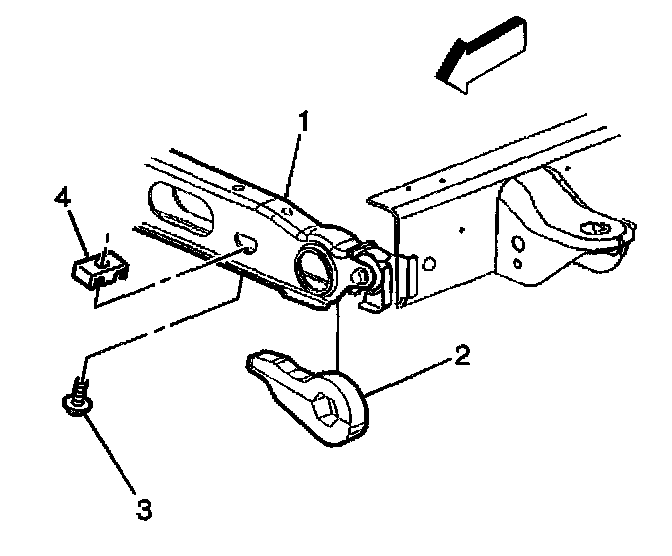 1
4
2
3