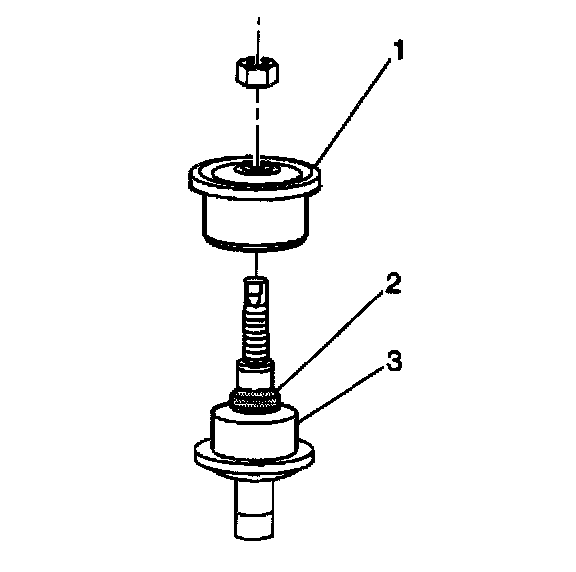 1
2
3