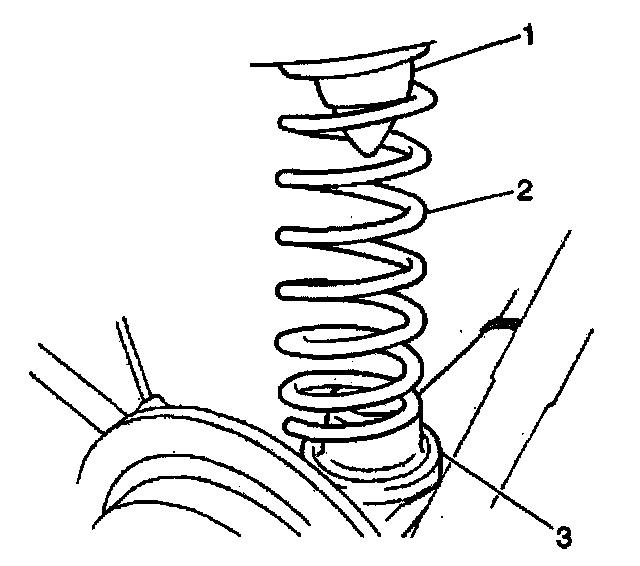 1
2
3