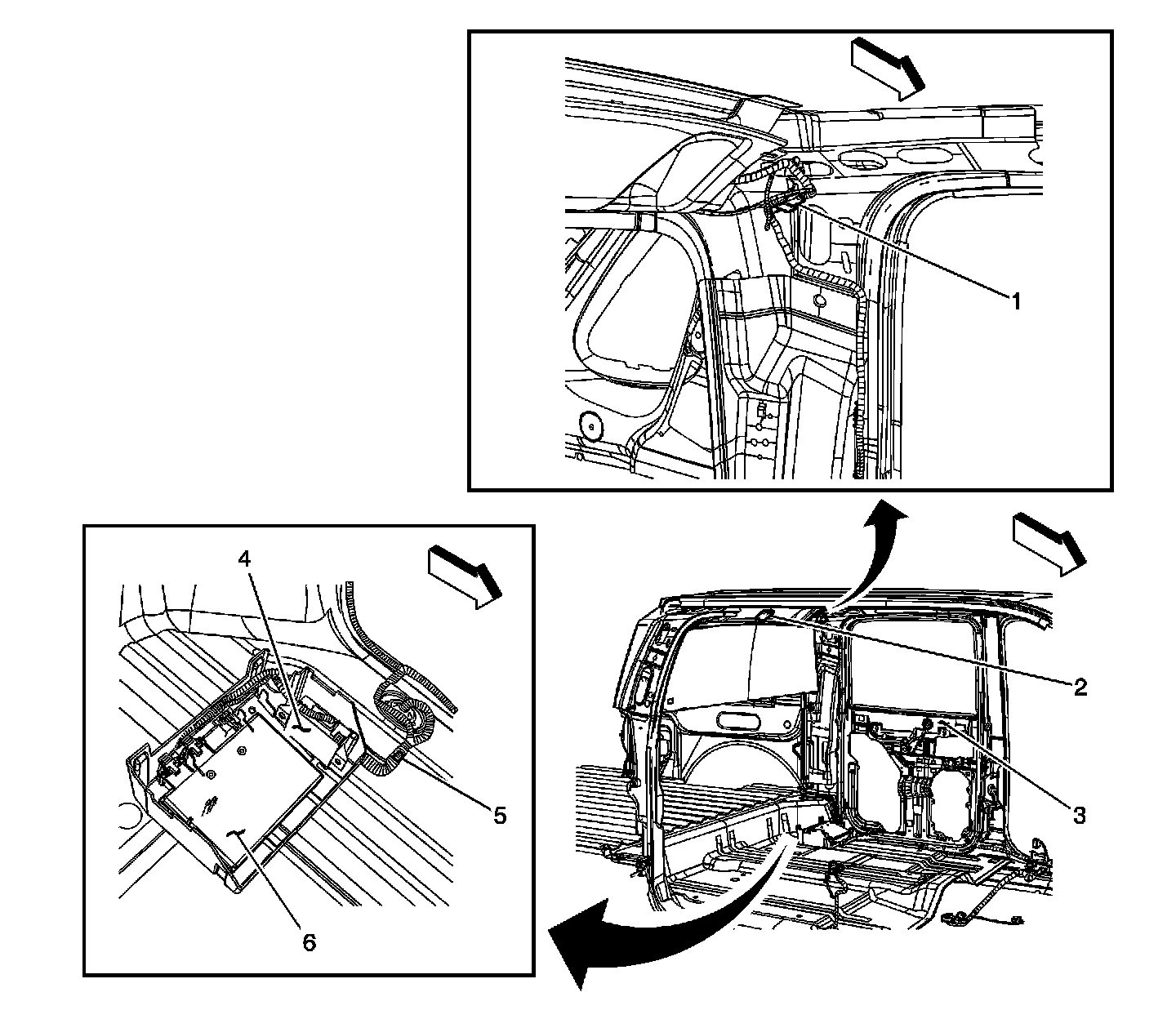 1

4

2

3

5

6