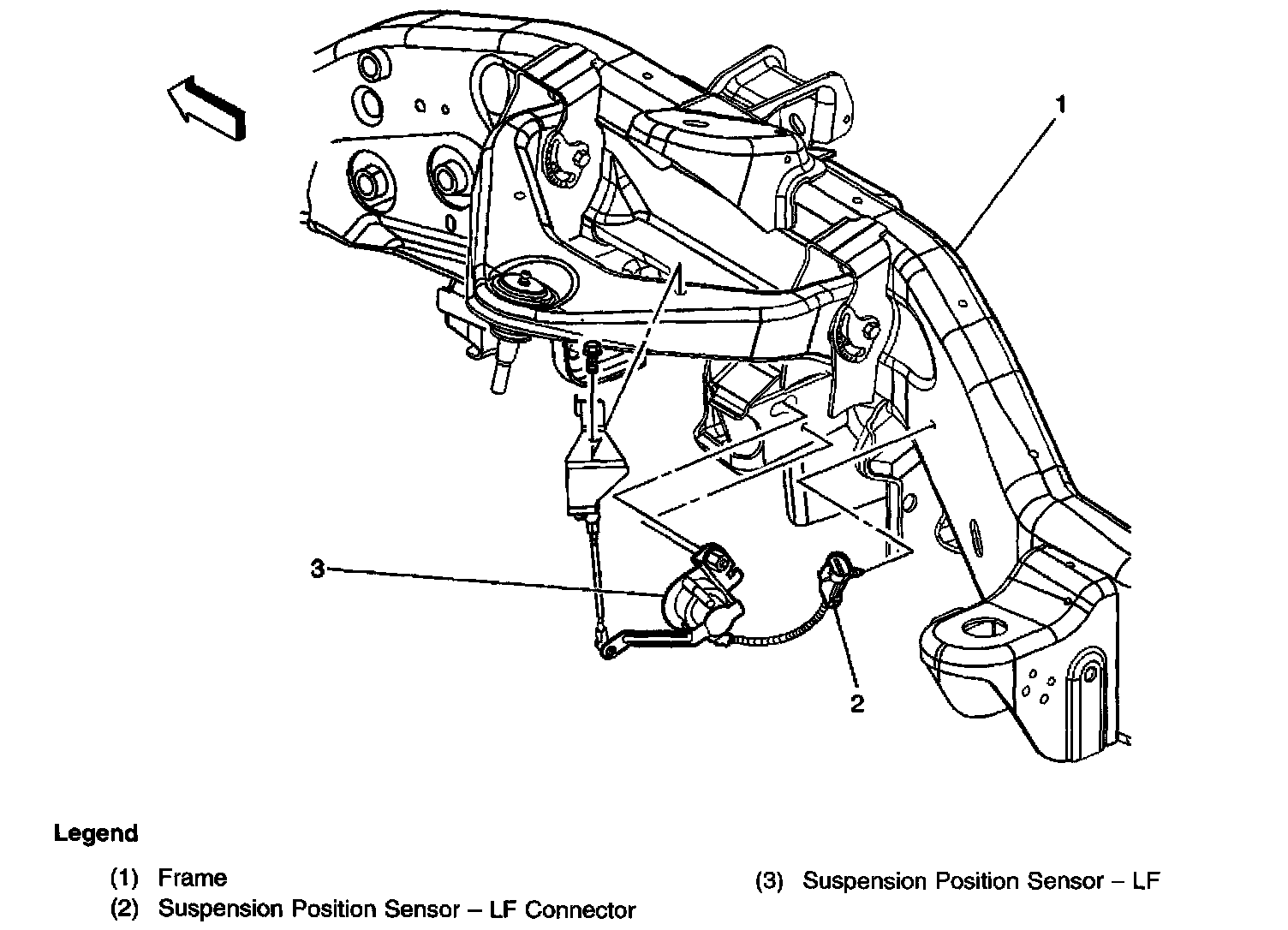 1

3

2

Legend

(1) Frame
(2) Suspension Position Sensor – LF Connector

(3) Suspension Position Sensor – LF