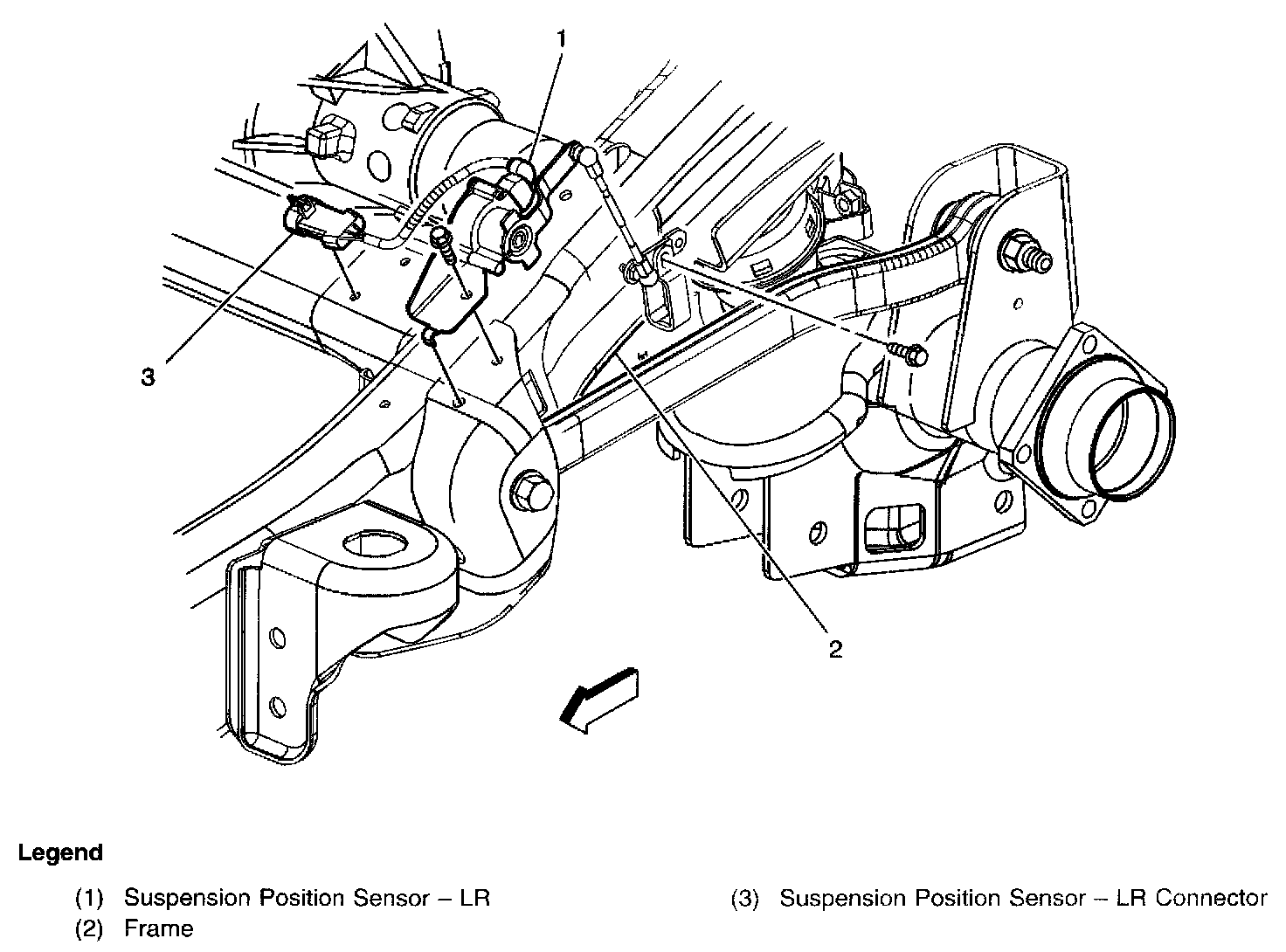 1

3

2

Legend

(1) Suspension Position Sensor – LR
(2) Frame

(3) Suspension Position Sensor – LR Connector