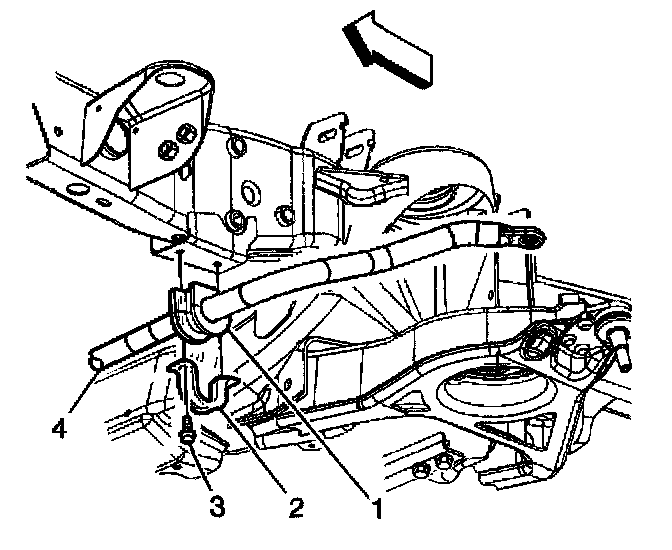 4
3
2
1