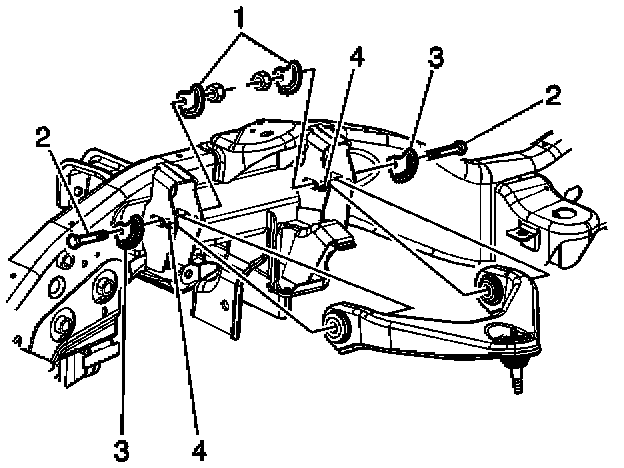 1
4
3
2
2
3
4