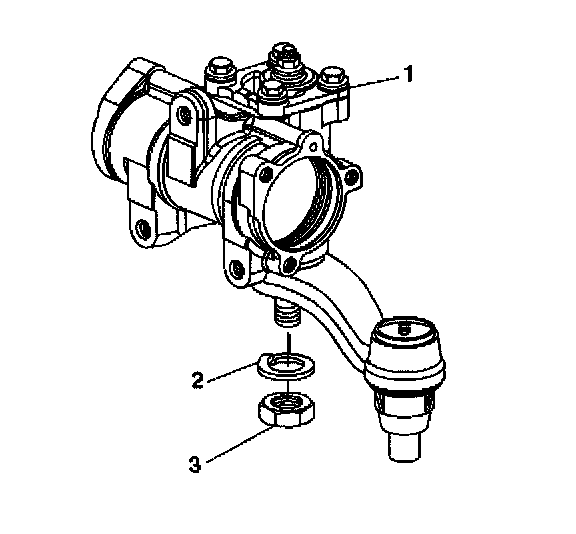 1
2
3