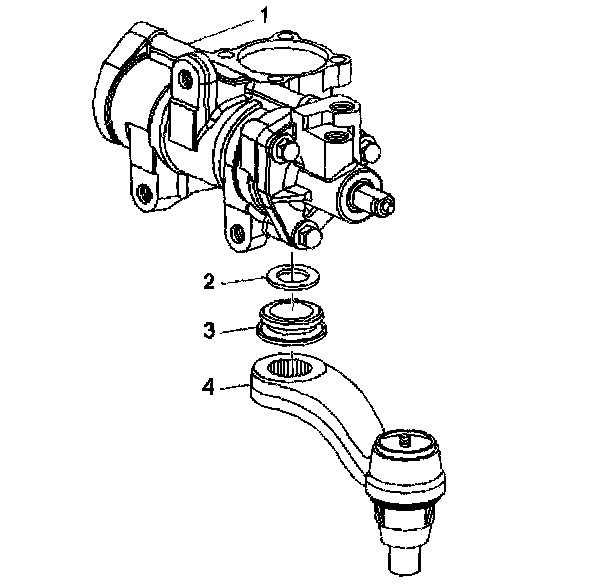 1
2
3
4