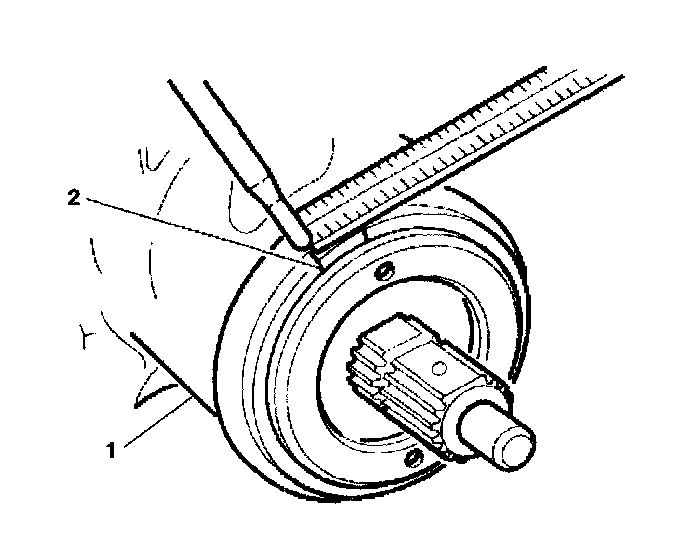 2

1