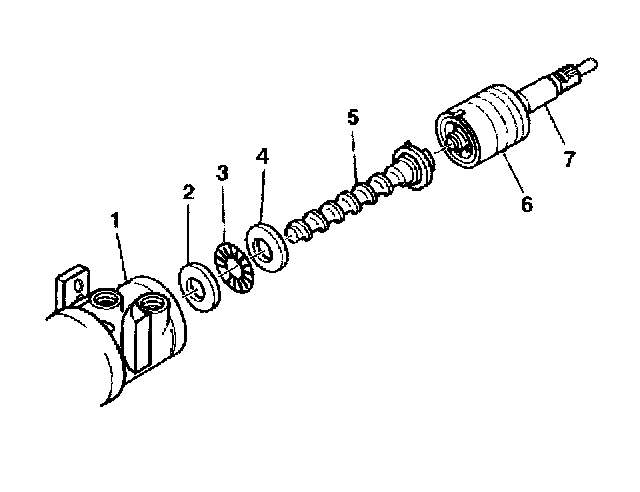 1
2
3
4
5
6
7