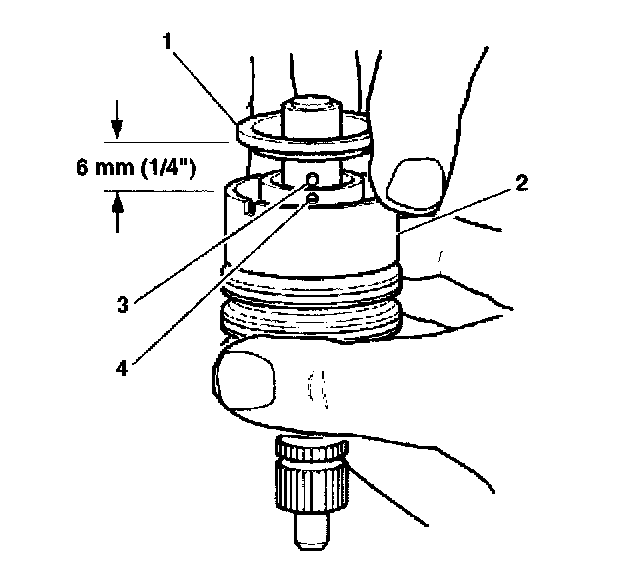 1
6 mm (1/4")
2
3
4