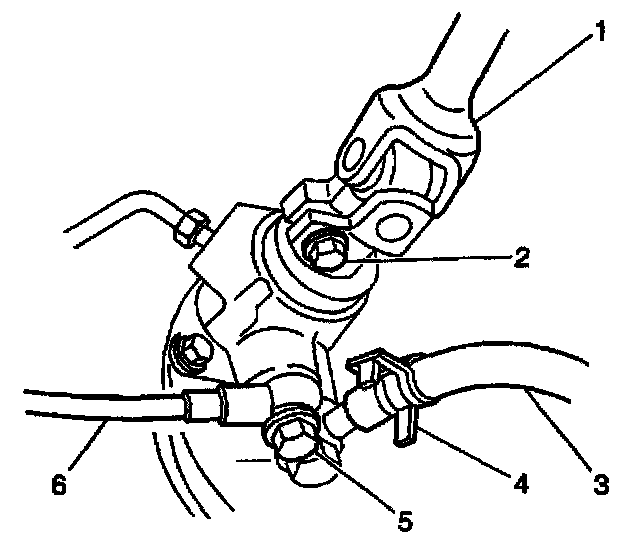 1
2
6
5
4
3