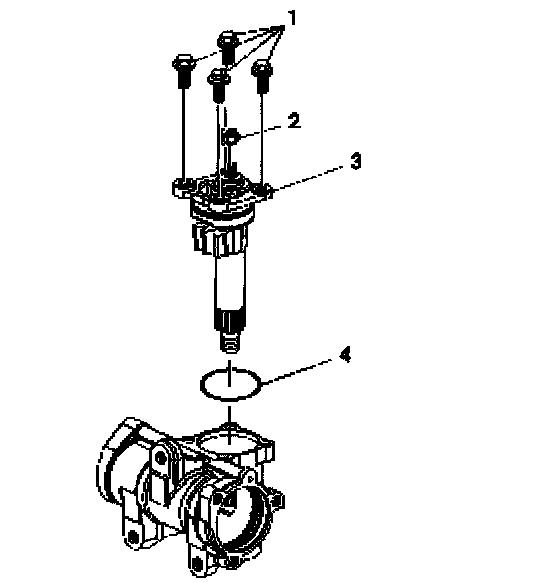 1
2
3
4