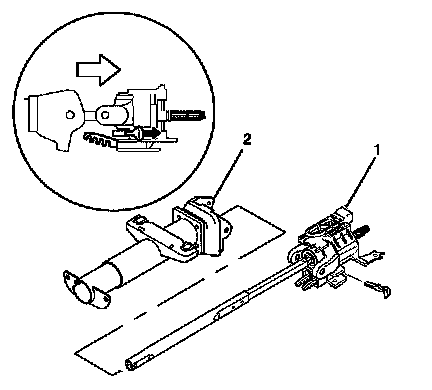 2
1