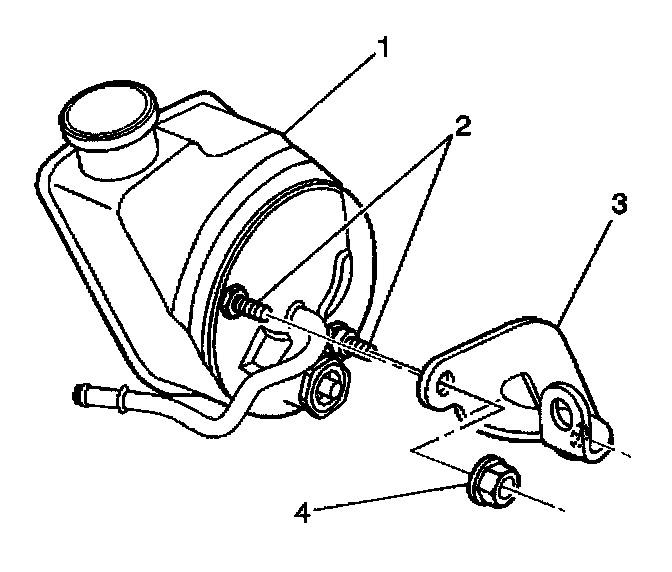 1
2
3
4