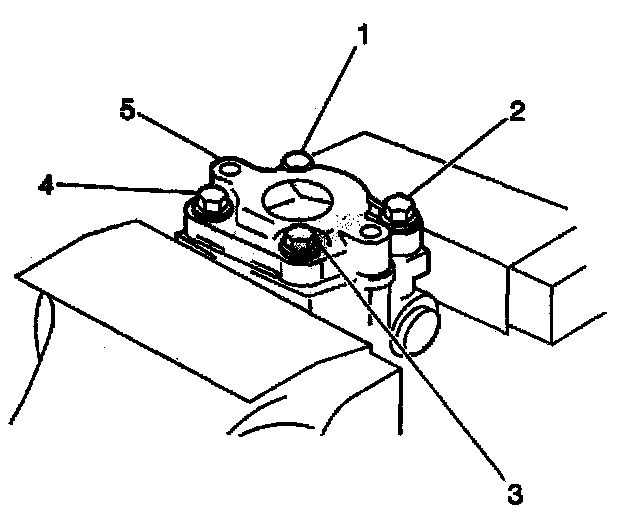 1
5
2
4
3