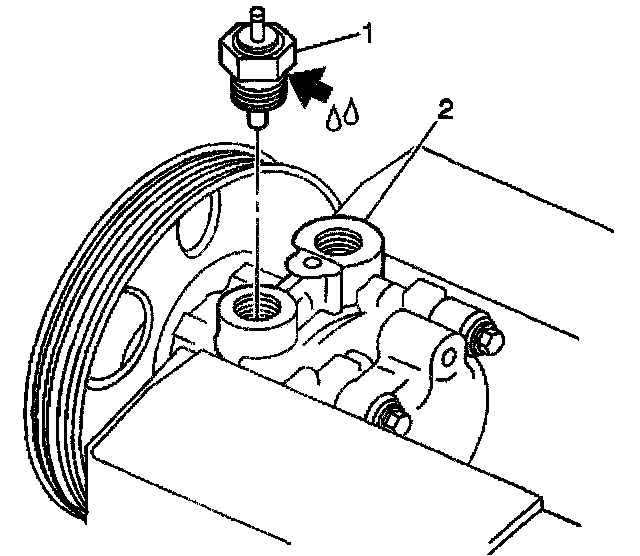 1

2