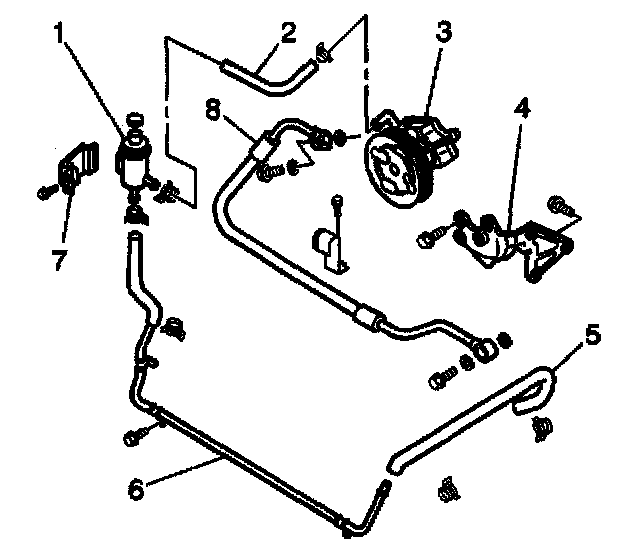 1
2
3
8
4
7
5
6