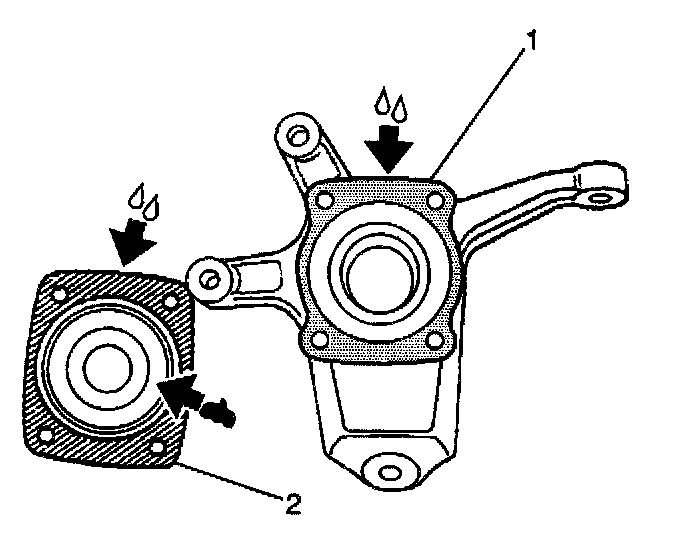 1

2