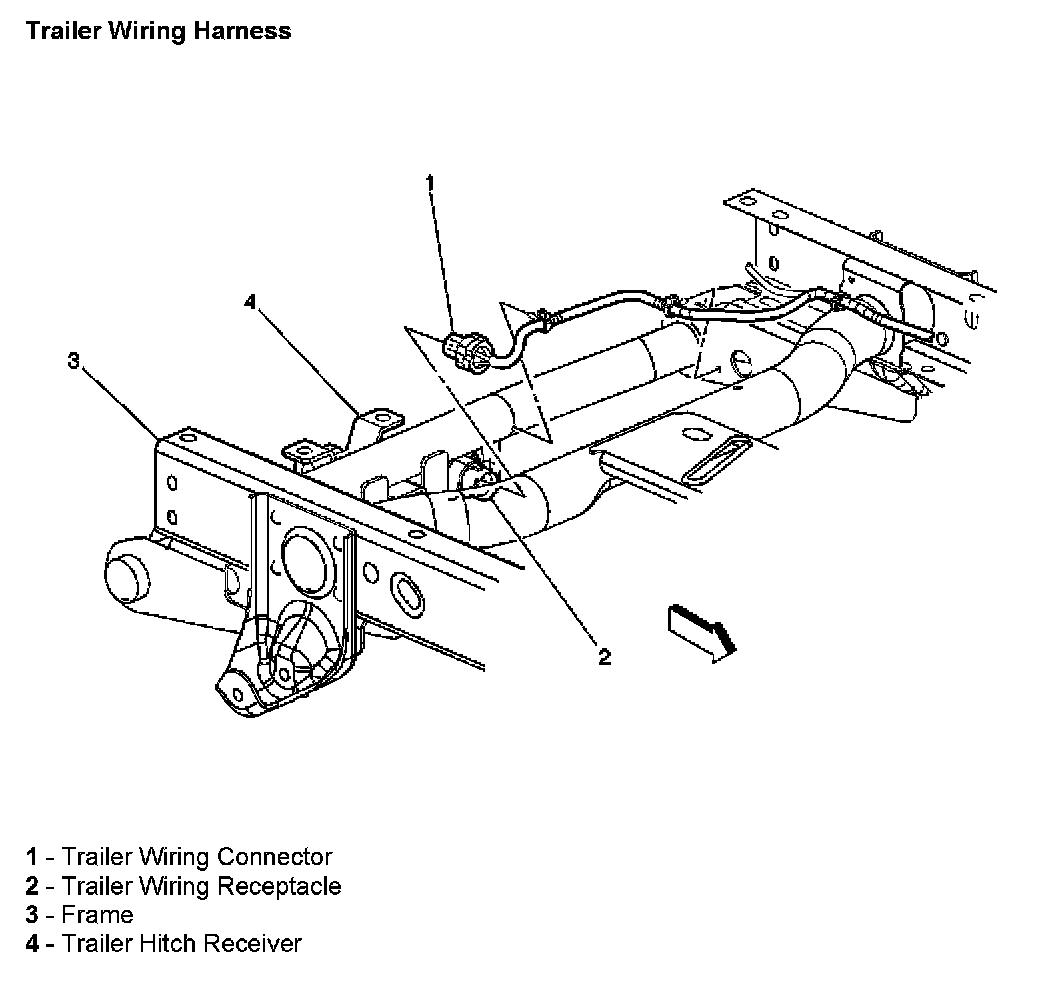 Trailer Wiring Harness

1

4

3

2

1 - Trailer Wiring Connector
2 - Trailer Wiring Receptacle
3 - Frame
4 - Trailer Hitch Receiver