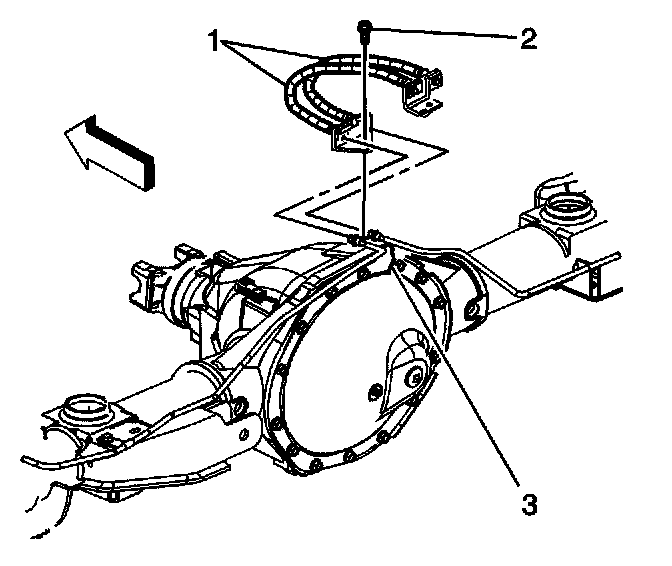 1
2
3