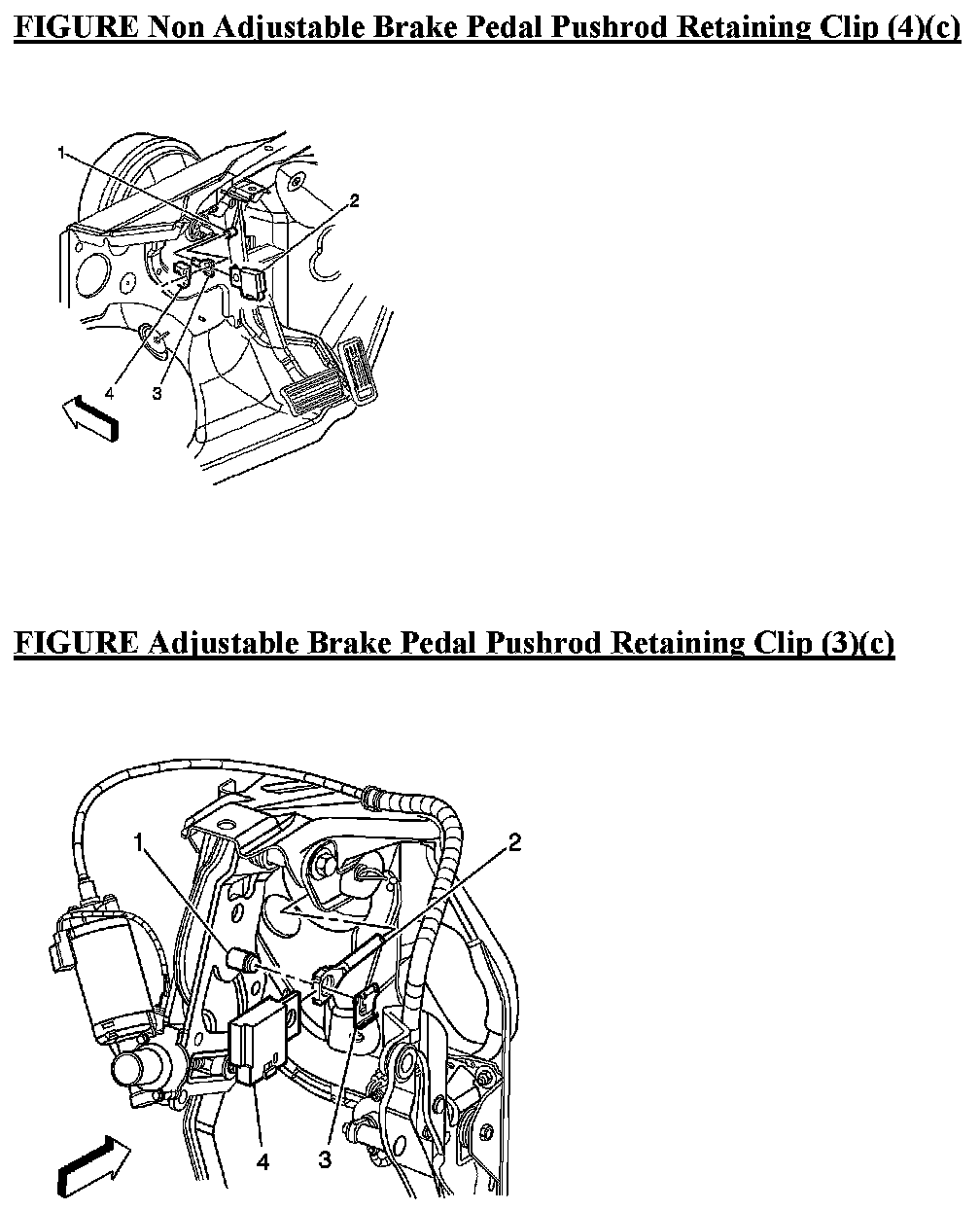 FIGURE Non Adjustable Brake Pedal Pushrod Retaining Clip (4)(c)

1
2
4
3

FIGURE Adjustable Brake Pedal Pushrod Retaining Clip (3)(c)

1
2
4
3