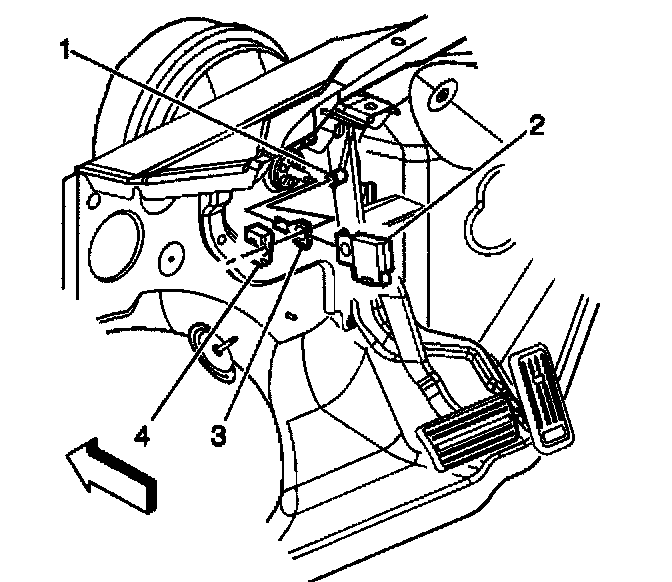 1
2
4
3