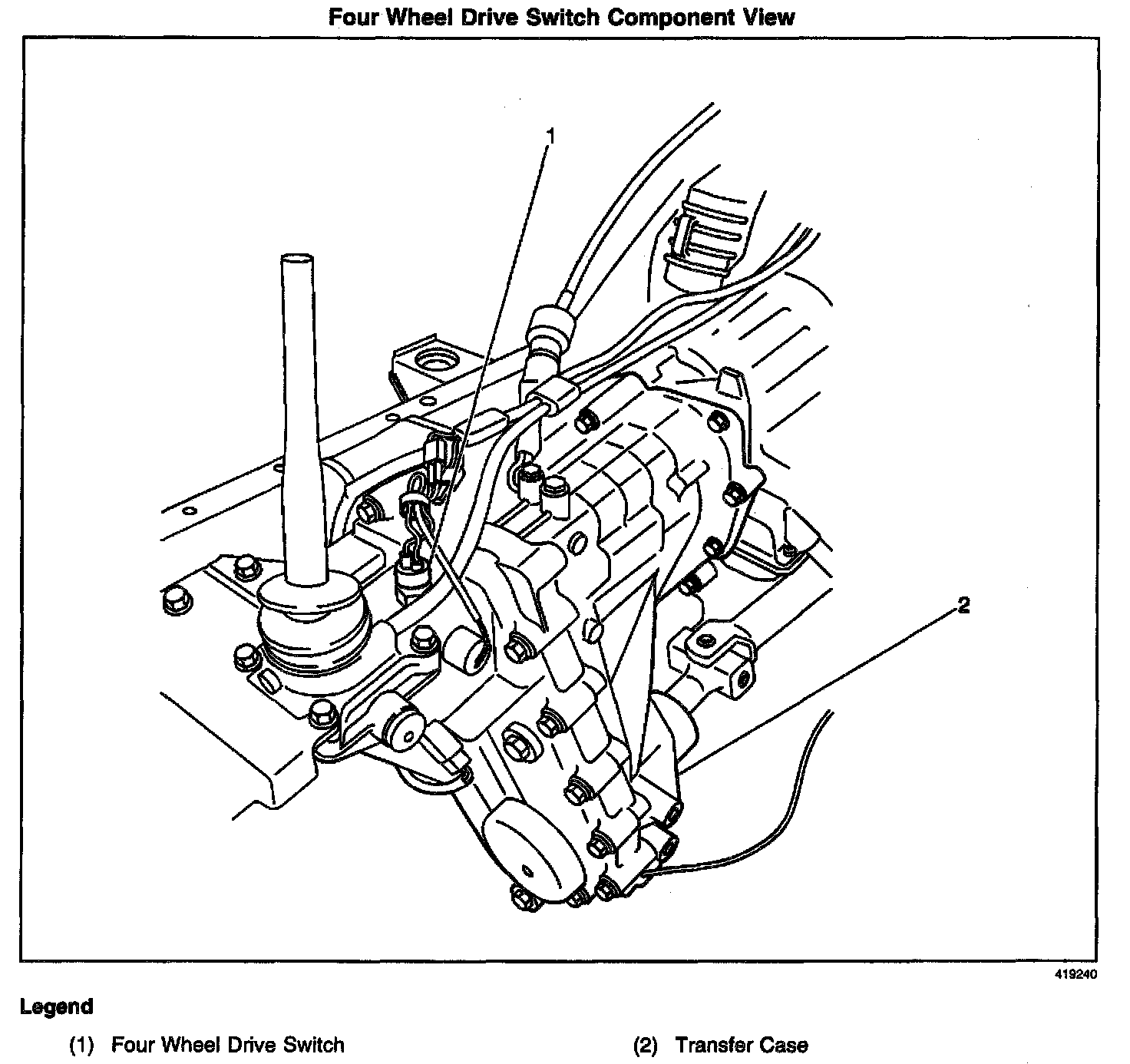 Four Wheel Drive Switch Component View

1

2

419240

Legend

(1) Four Wheel Drive Switch

(2) Transfer Case