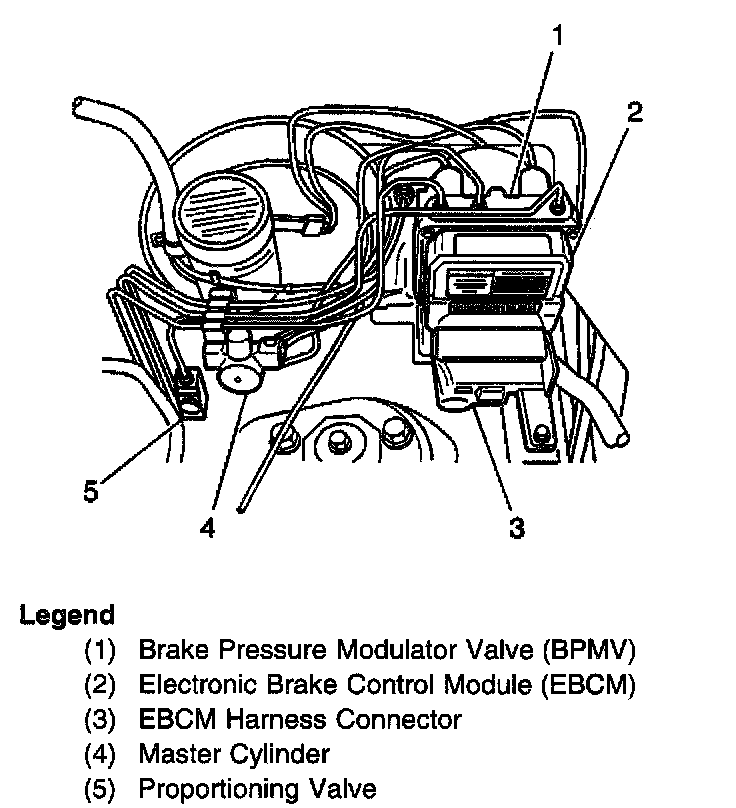 1
2
5
4
3

Legend
(1) Brake Pressure Modulator Valve (BPMV)
(2) Electronic Brake Control Module (EBCM)
(3) EBCM Harness Connector
(4) Master Cylinder
(5) Proportioning Valve