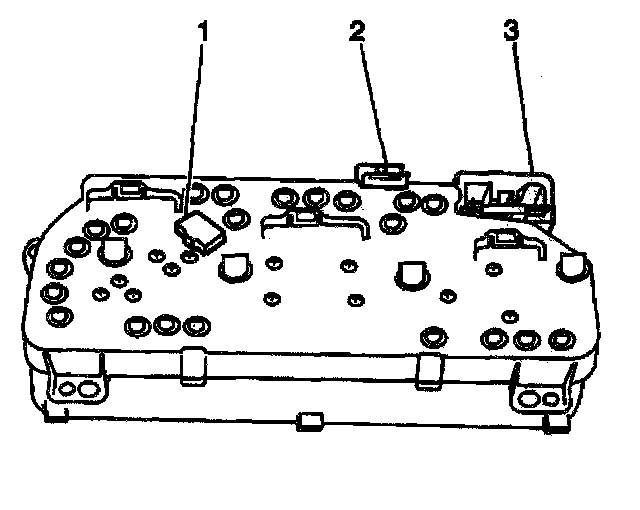 1
2
3