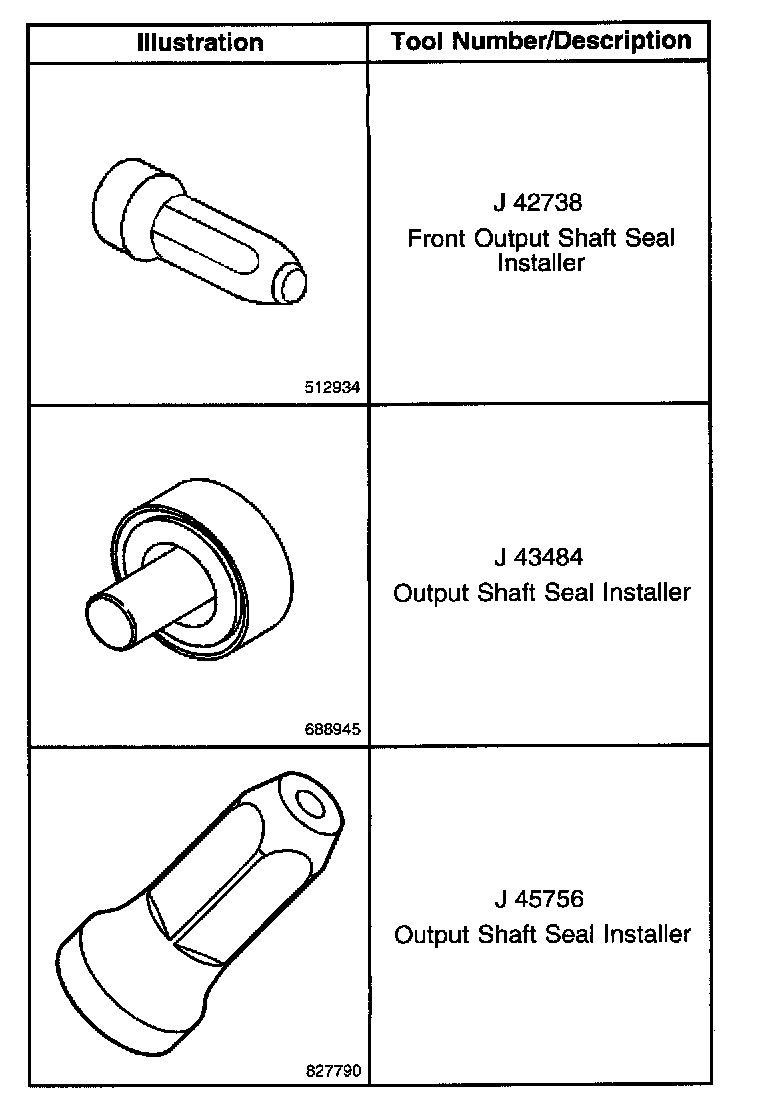 | Illustration | Tool Number/Description |
|---|---|
| 512934 | J 42738 Front Output Shaft Seal Installer |
| 688945 | J 43484 Output Shaft Seal Installer |
| 827790 | J 45756 Output Shaft Seal Installer |