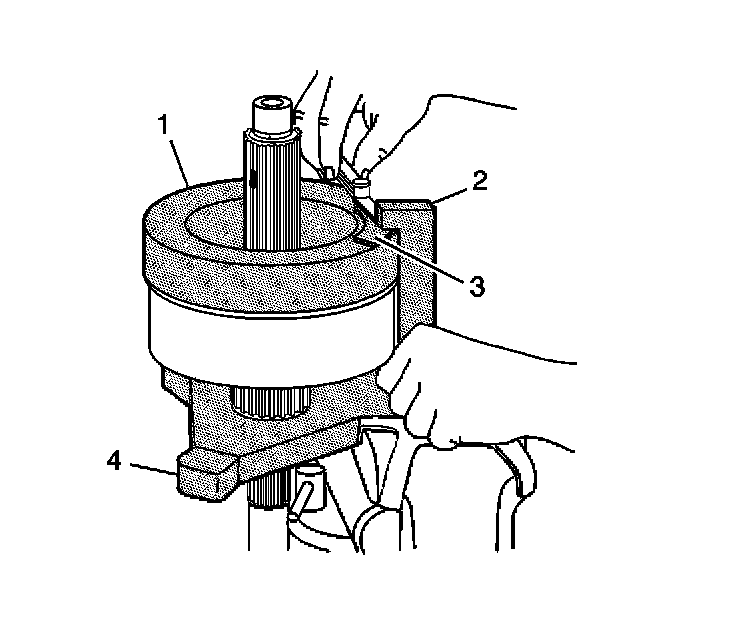 1
2
3
4