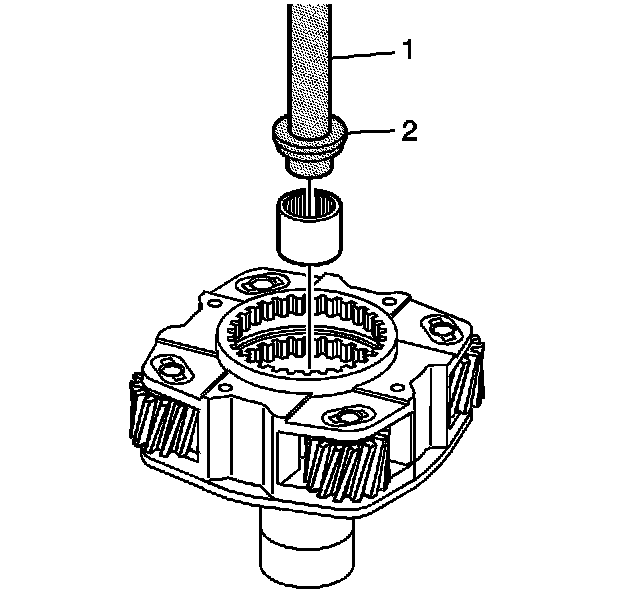 1
2