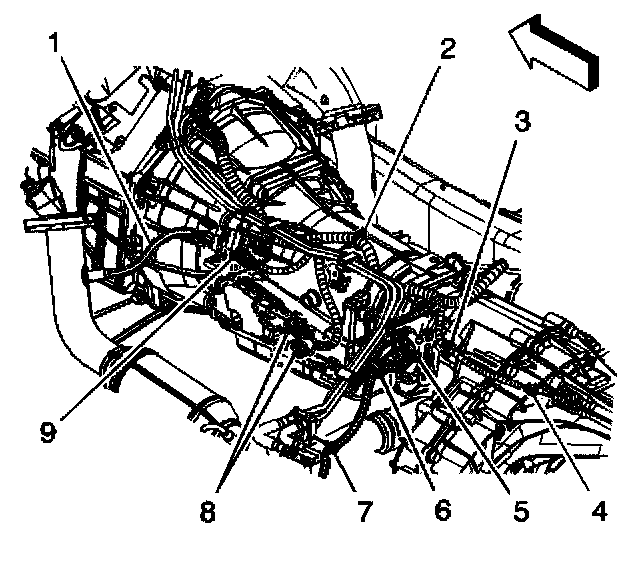 1
2
3
9
8
7
6
5
4