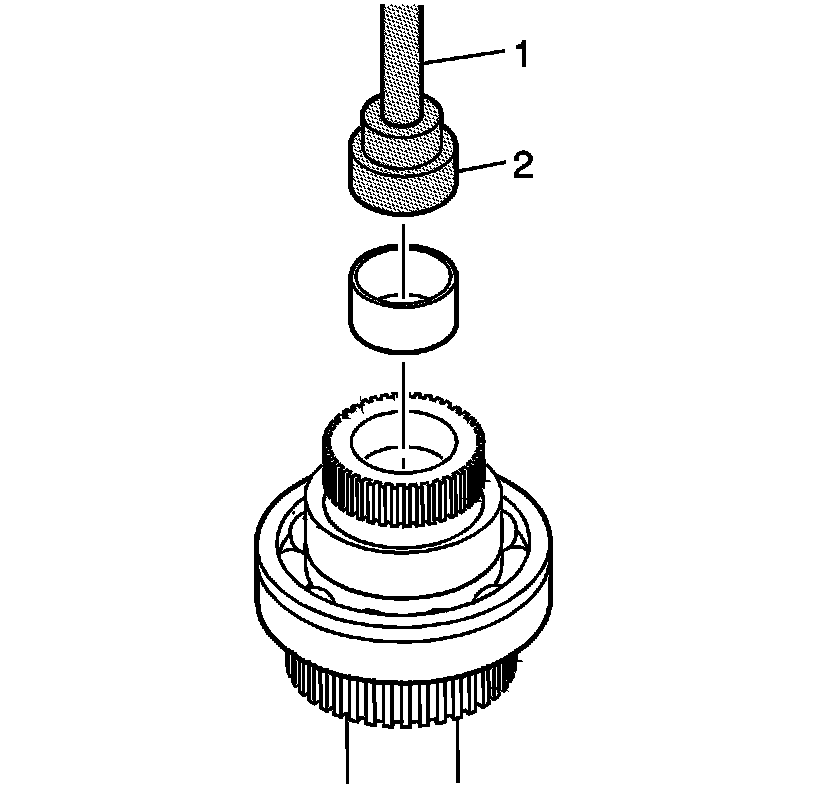 1
2