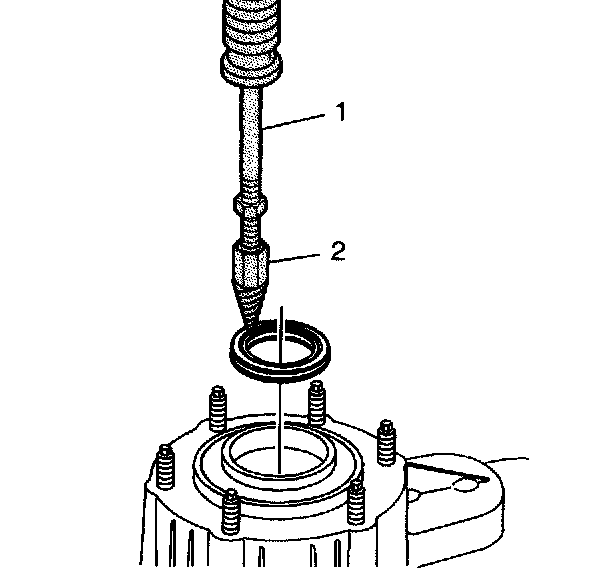 1

2