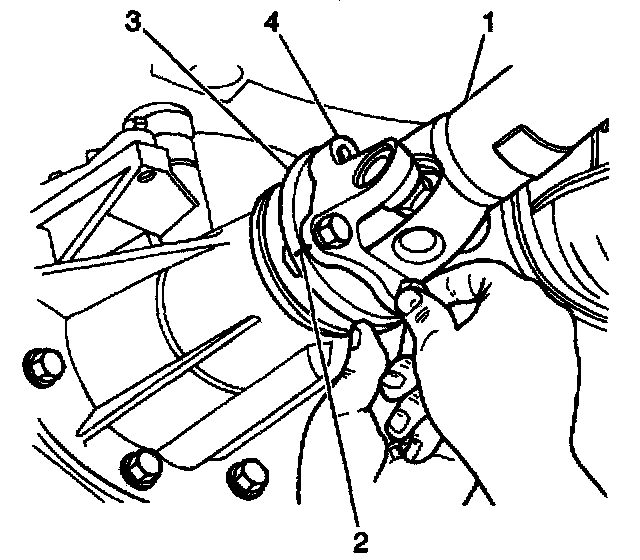 3
4
1
2