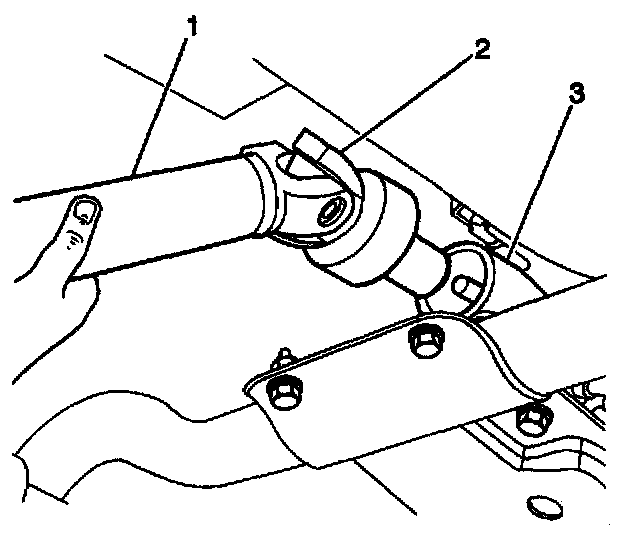 1
2
3