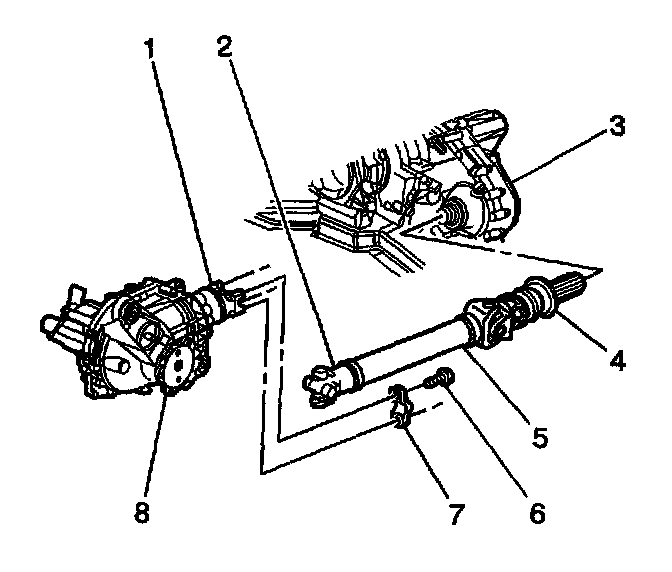 1
2
3
4
5
6
7
8