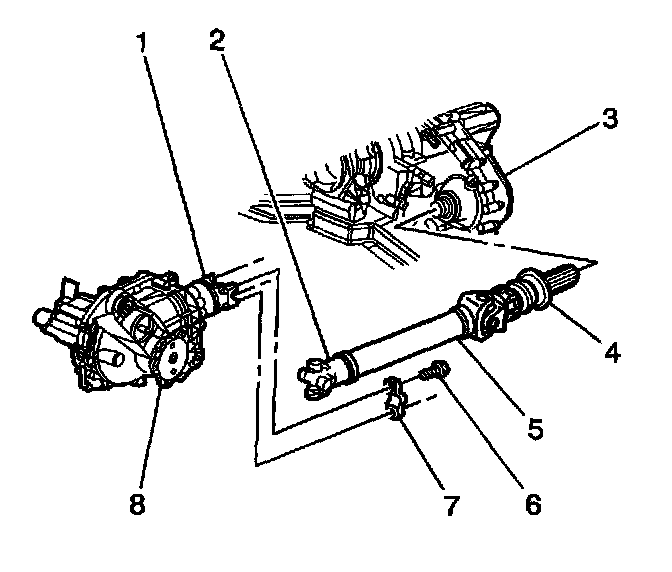 1
2
3
4
5
6
7
8