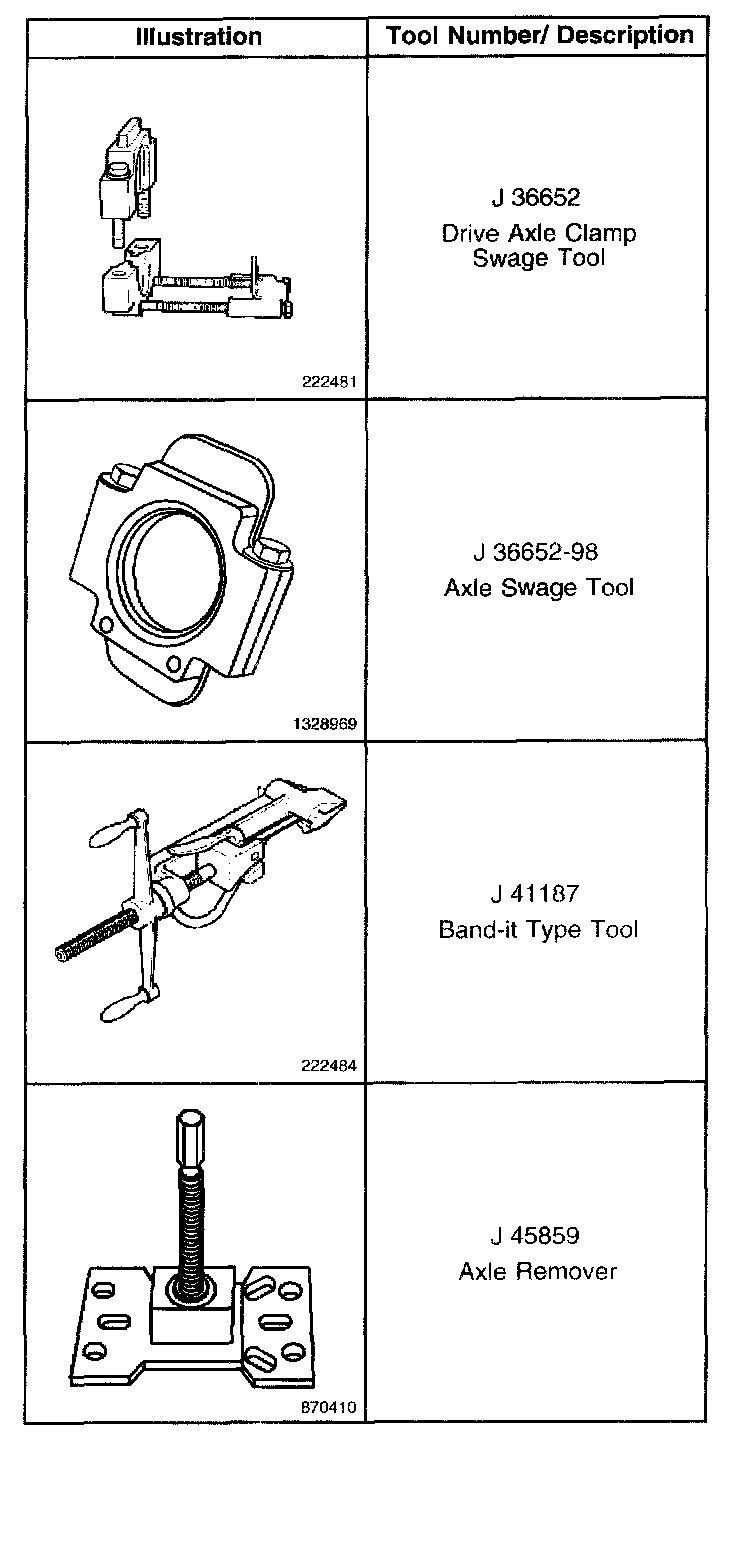 | Illustration | Tool Number/ Description |
|---|---|
| 222481 | J 36652 Drive Axle Clamp Swage Tool |
| 1328969 | J 36652-98 Axle Swage Tool |
| 222484 | J 41187 Band-it Type Tool |
| 870410 | J 45859 Axle Remover |